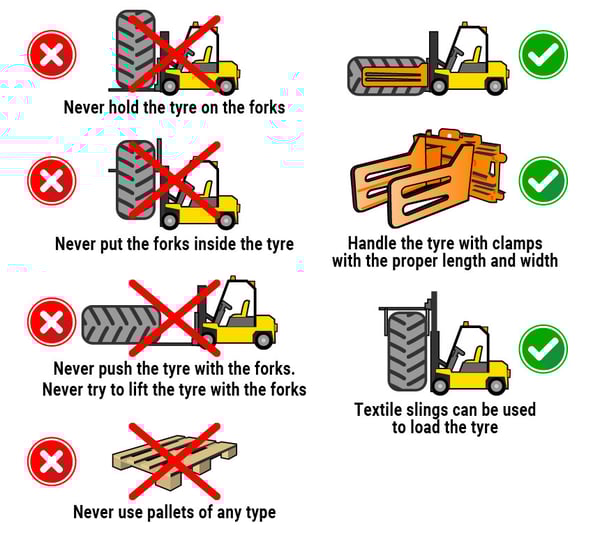 Never hold the tyre on the forks

Never put the forks inside the tyre

Never push the tyre with the forks.
Never try to lift the tyre with the forks

Never use pallets of any type

Handle the tyre with clamps with the proper length and width

Textile slings can be used to load the tyre